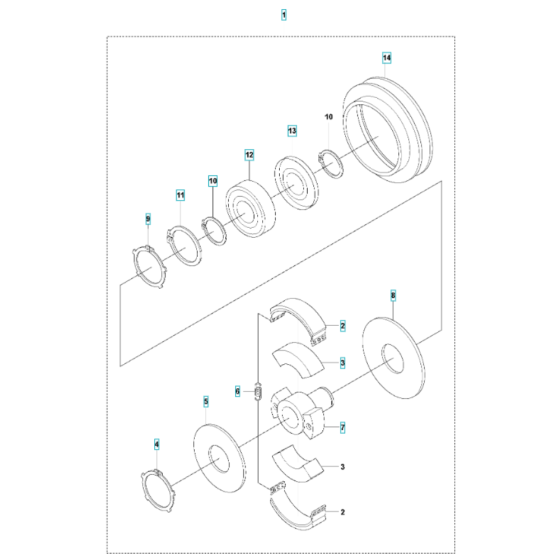 1

14

10

13

12

10

11

9

8

2

3

6

5

7

4

3

2