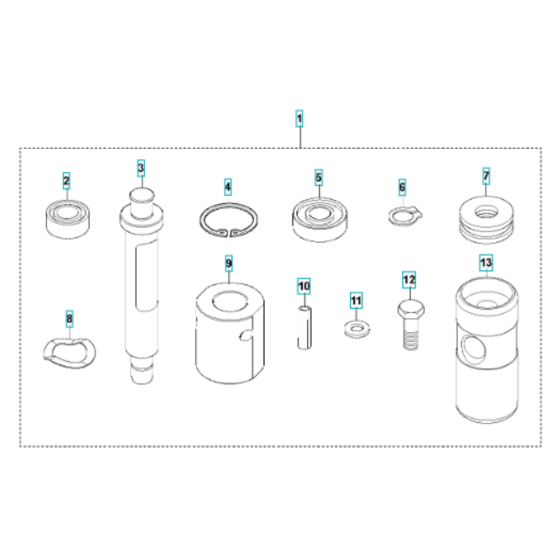 1
2
3
4
5
6
7
8
9
10
11
12
13