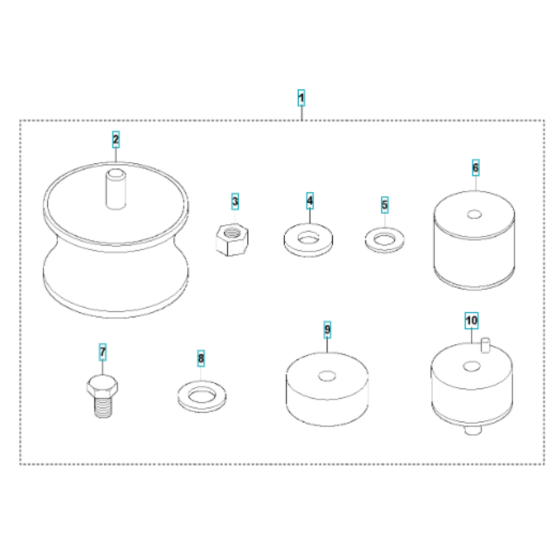 1
2
3
4
5
6
7
8
9
10