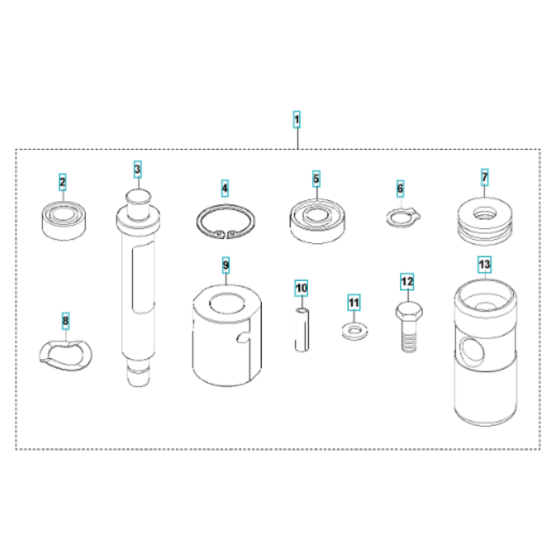 1

2

3

4

5

6

7

8

9

10

11

12

13