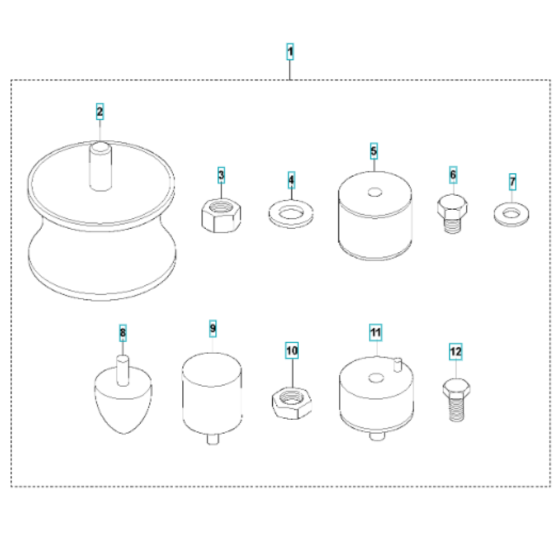 1
2
3
4
5
6
7
8
9
10
11
12