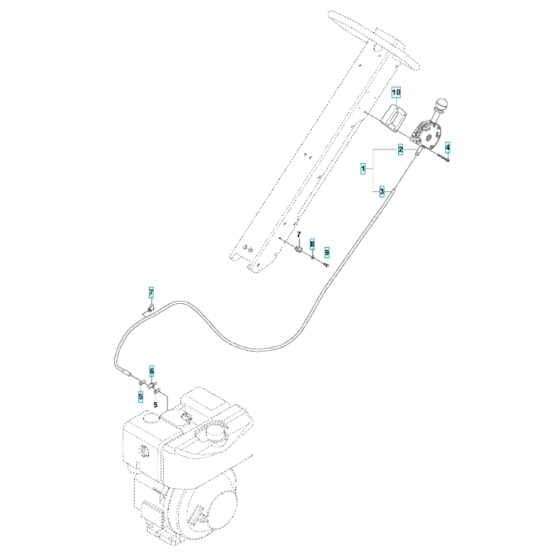 10
2
4
1
3
7
8
9
7
6
5
5