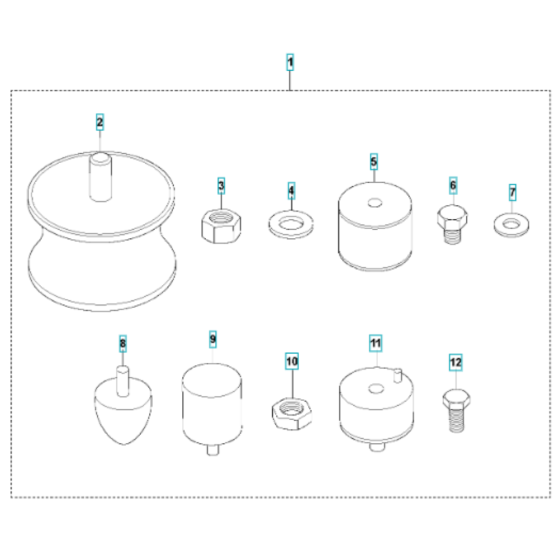 1
2
3
4
5
6
7
8
9
10
11
12