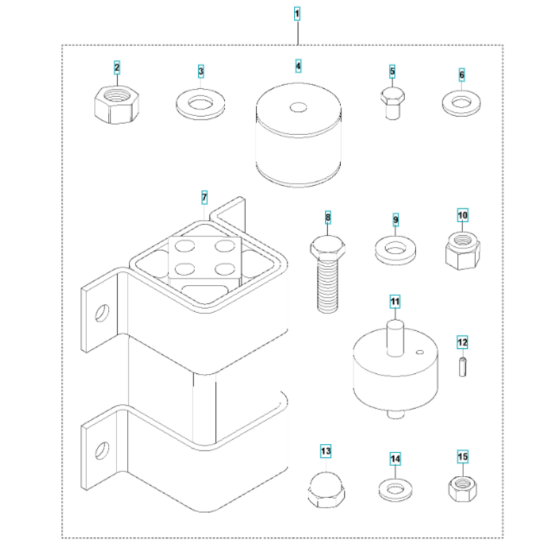 1
2
3
4
5
6
7
8
9
10
11
12
13
14
15