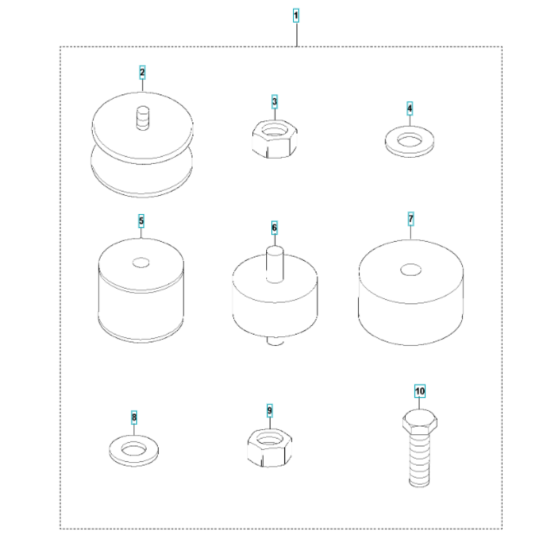 1
2
3
4
5
6
7
8
9
10