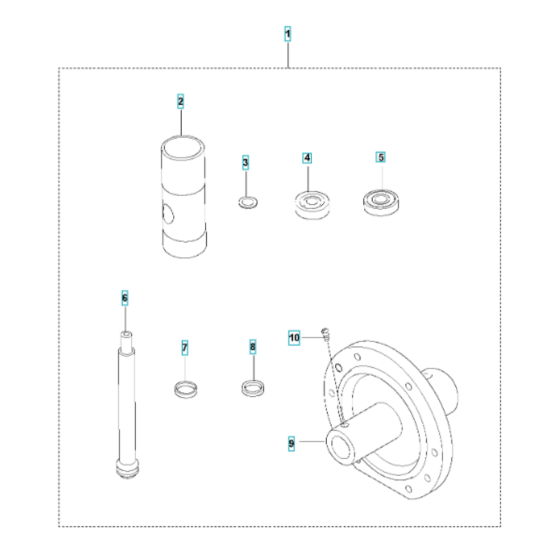 1

2

3

4

5

6

7

8

10

9