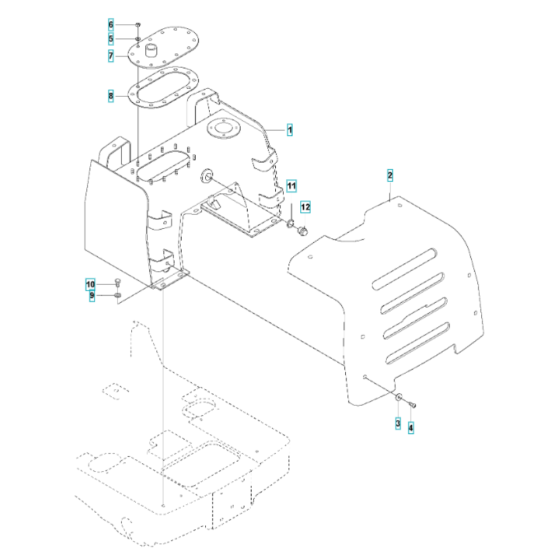 6
5
7
8
1
2
11
12
10
9
3
4