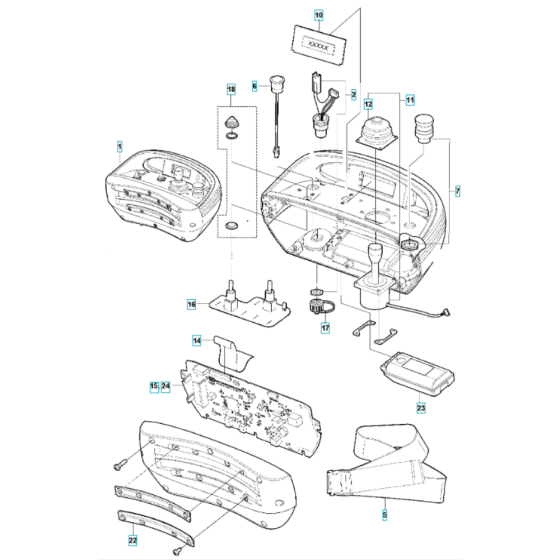 10
XXXXX
18
6
2
12
11
1
7
16
17
14
15
24
23
22
5