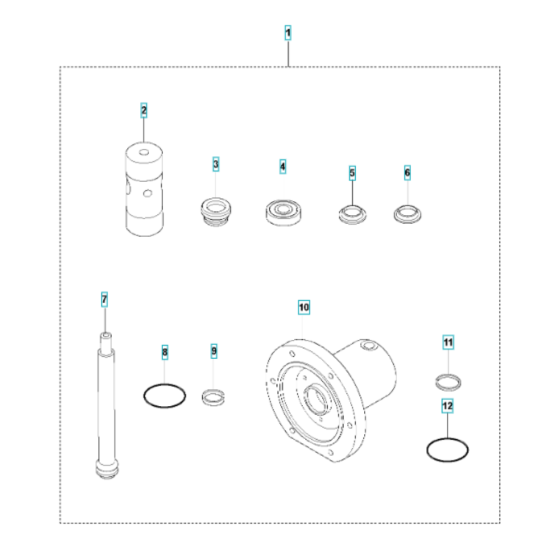 1
2
3
4
5
6
7
8
9
10
11
12