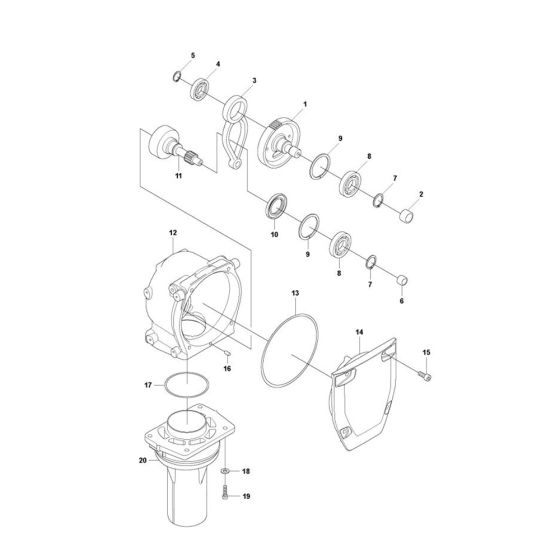 5
4
3
1
9
8
7
2
11
10
9
8
7
6
12
13
14
15
16
17
20
18
19