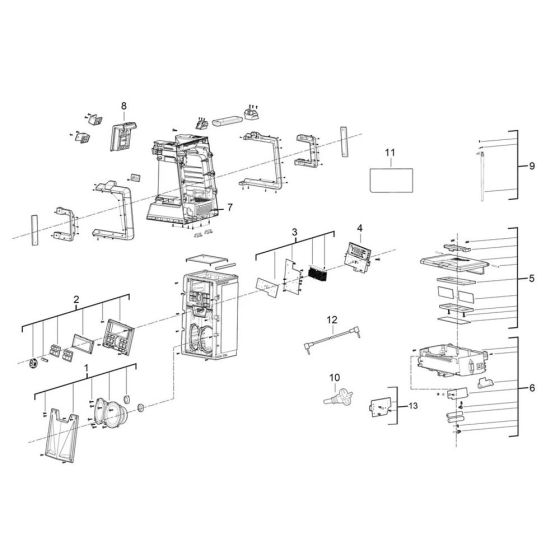 8
11
9
7
3
4
5
2
12
1
10
13
6