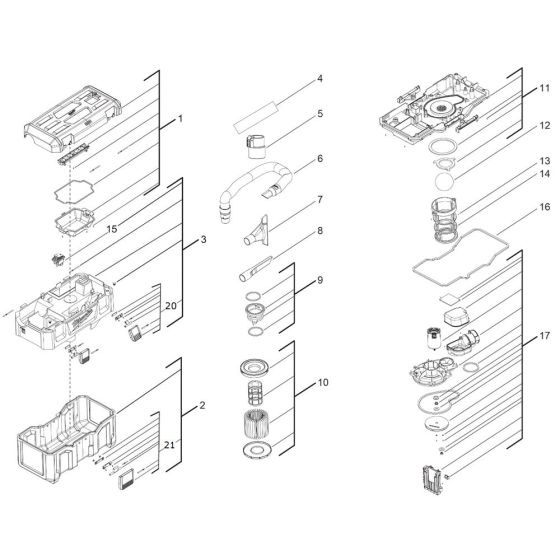 1
15
3
20
2
21
4
5
6
7
8
9
10
11
12
13
14
16
17