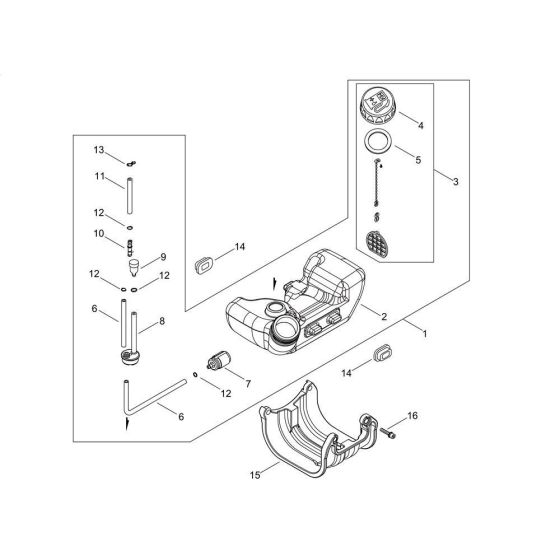 4
5
3
13
11
12
10
9
14
12
12
6
8
2
1
14
7
12
6
16
15