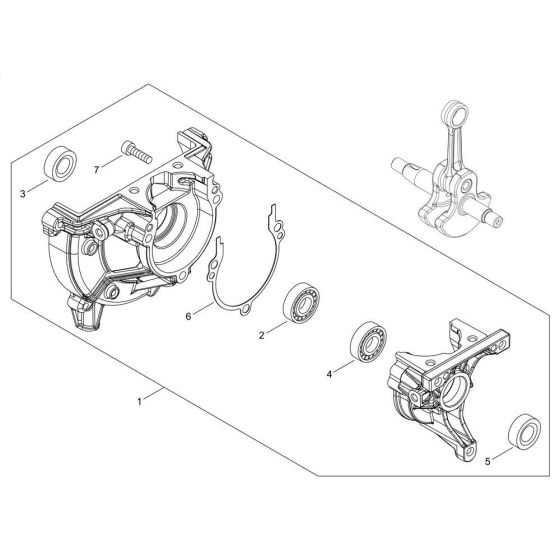 7
3
6
2
4
1
5