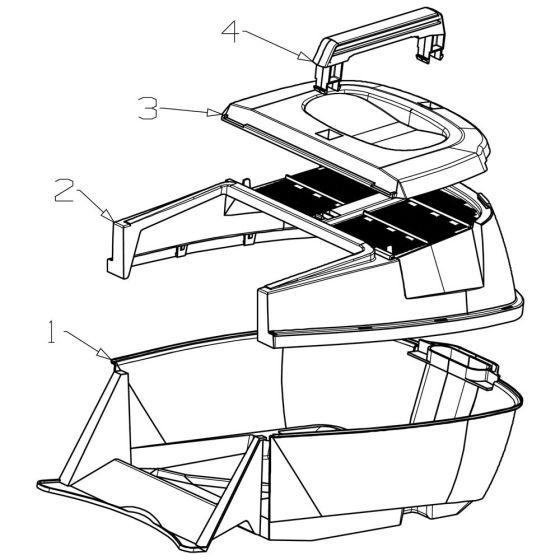 4
3
2
1