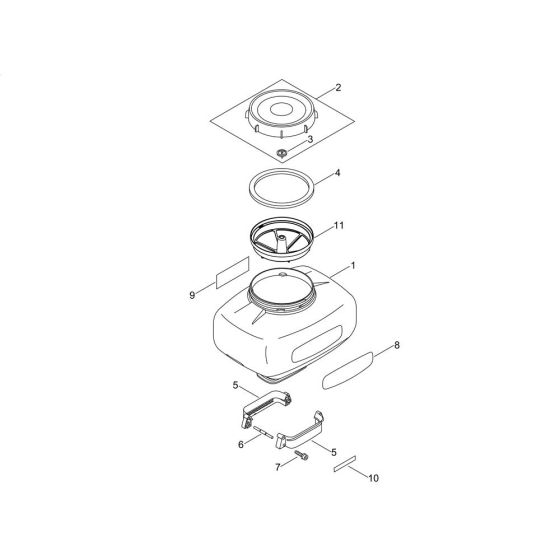 2
3
4
11
1
9
8
5
6
5
7
10