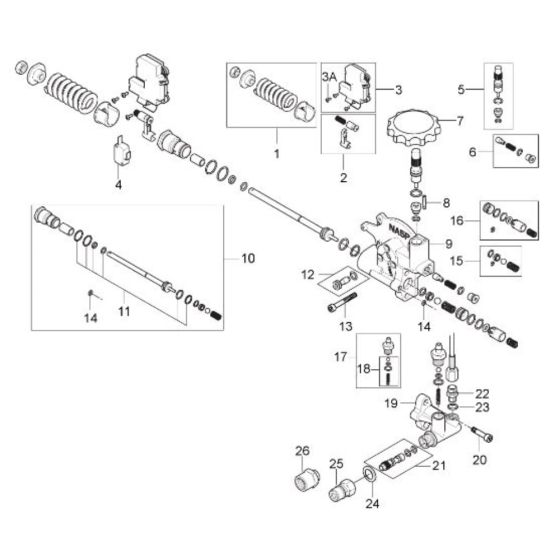 3A
3
5
7
1
2
6
4
8
NASP
16
9
10
15
12
14
11
13
14
17
18
22
19
23
20
26
25
21
24