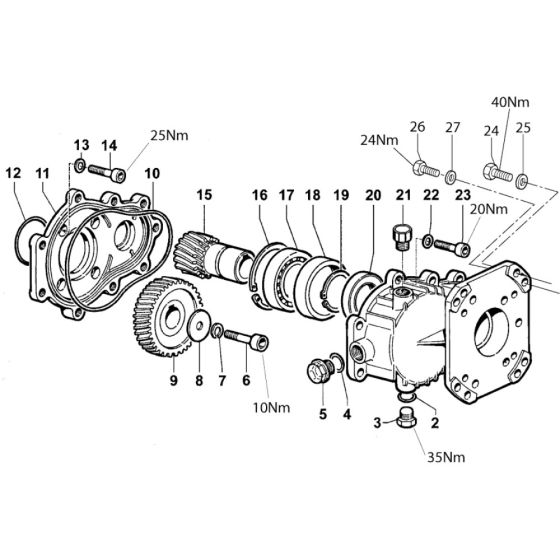 40Nm
26
27
24
25
24Nm
13
14
25Nm
12
11
10
15
16
17
18
19
20
21
22
23
20Nm
9
8
7
6
10Nm
5
4
3
2
35Nm