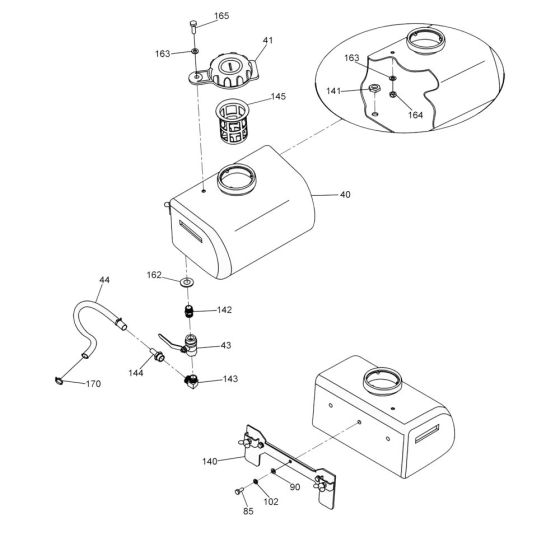 165
163
41
145
163
141
164
40
162
44
142
43
144
143
170
140
90
102
85