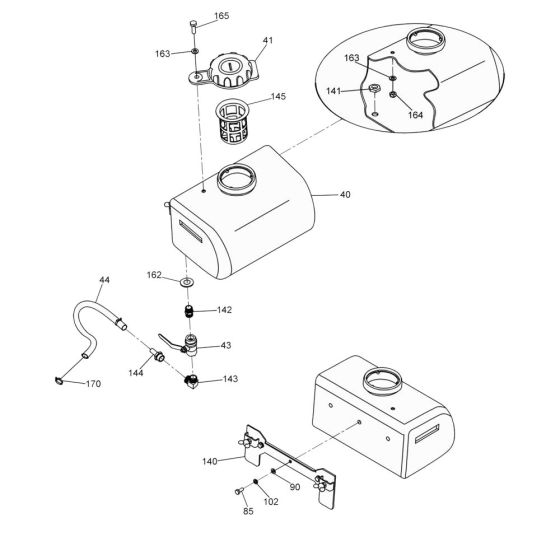 165
163
41
145
163
141
164
40
162
44
142
43
144
143
170
140
90
102
85