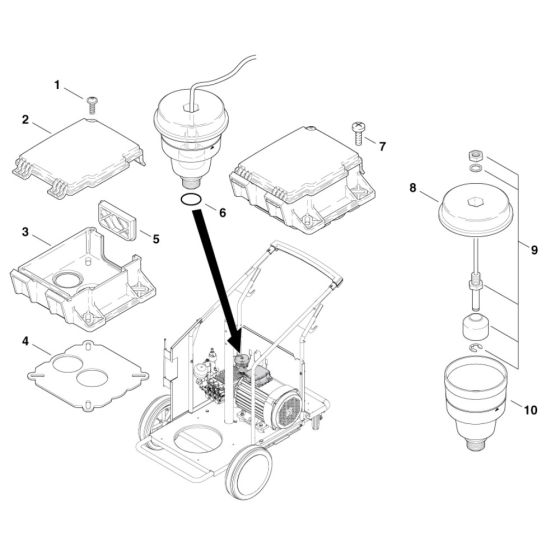 1
2
3
4
5
6
7
8
9
10