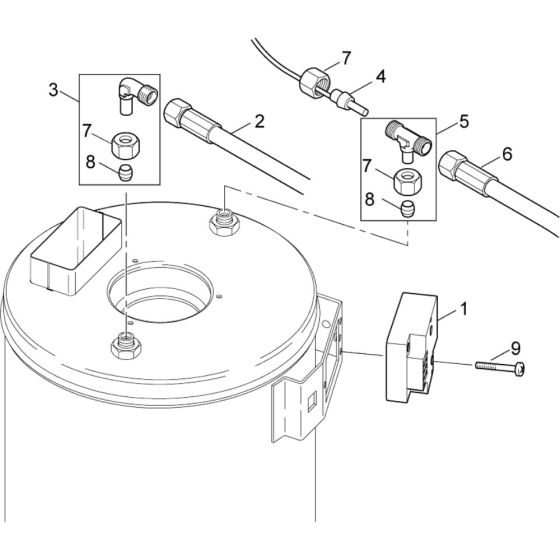 7
4
3
2
5
7
6
8
7
8
1
9