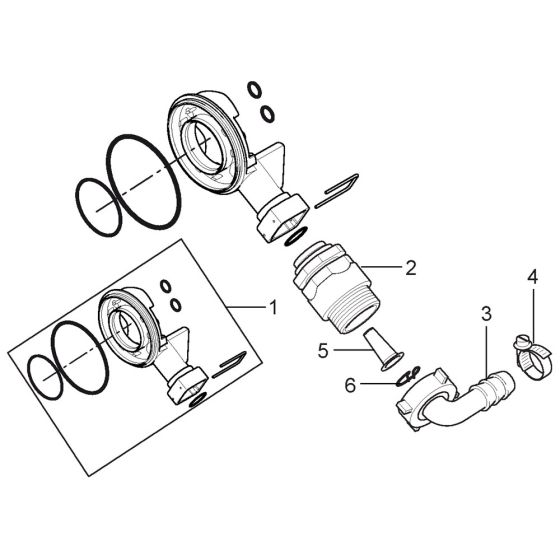 2
4
1
3
5
6