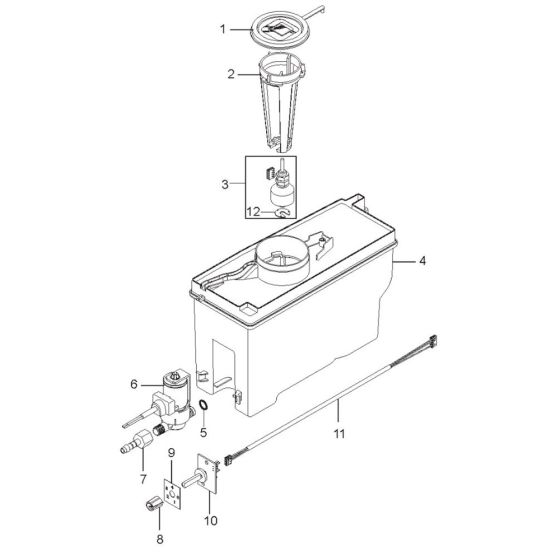 1
2
3
12
4
6
5
11
7
9
10
8