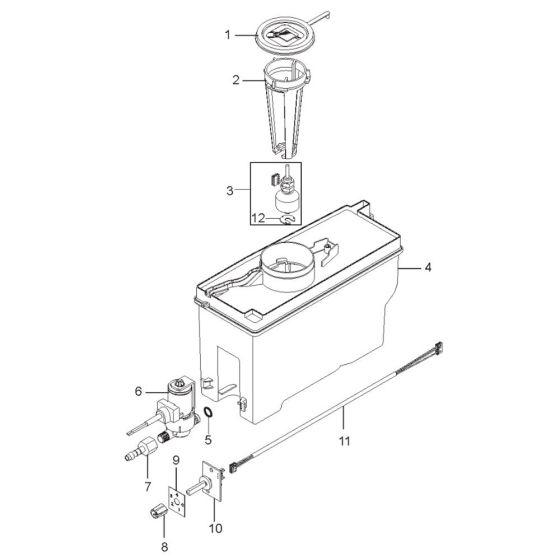 1
2
3
12
4
6
5
11
7
9
10
8