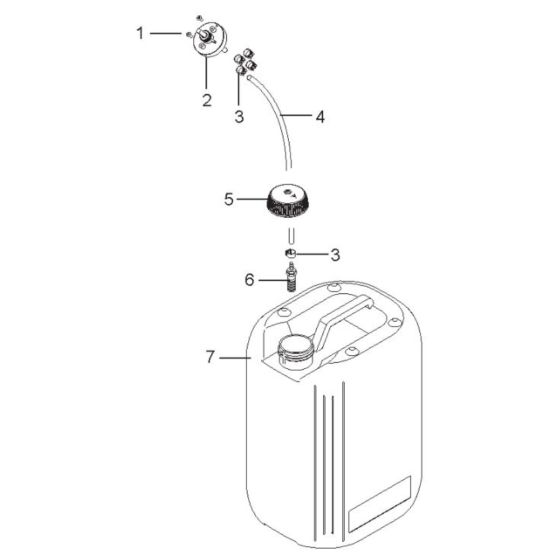 1
2
3
4
5
3
6
7