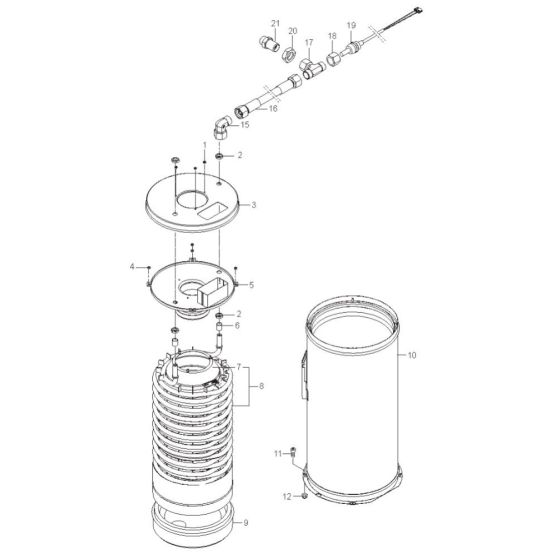 21
20
17
18
19
16
15
1
2
3
4
5
2
6
7
8
10
11
12
9