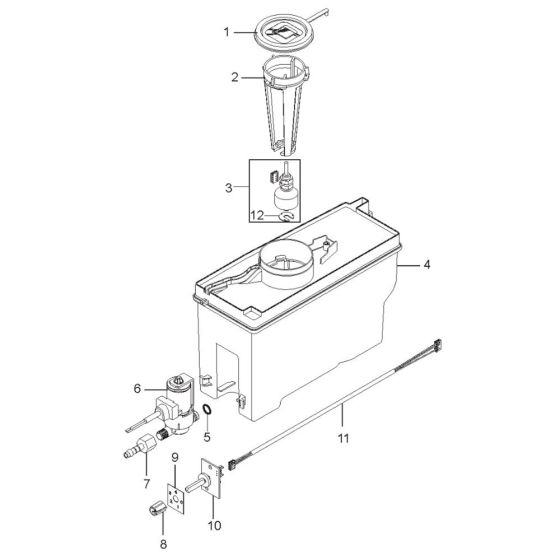 1
2
3
12
4
6
5
11
7
9
10
8