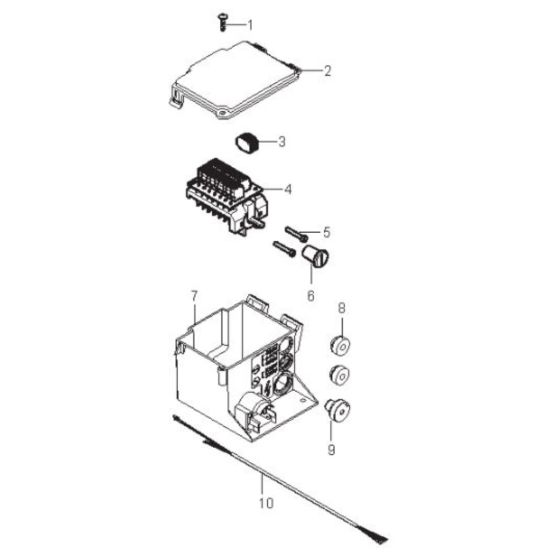 1
2
3
4
5
6
7
8
9
10