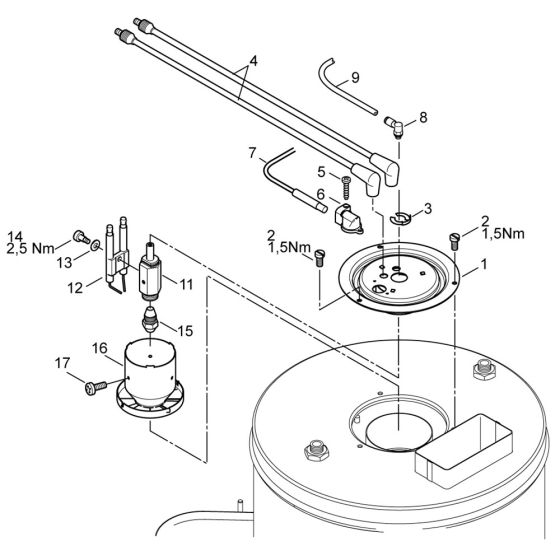 4
9
8
7
5
6
3
2
1,5Nm
2
1,5Nm
1
14
2,5 Nm
13
12
11
15
16
17