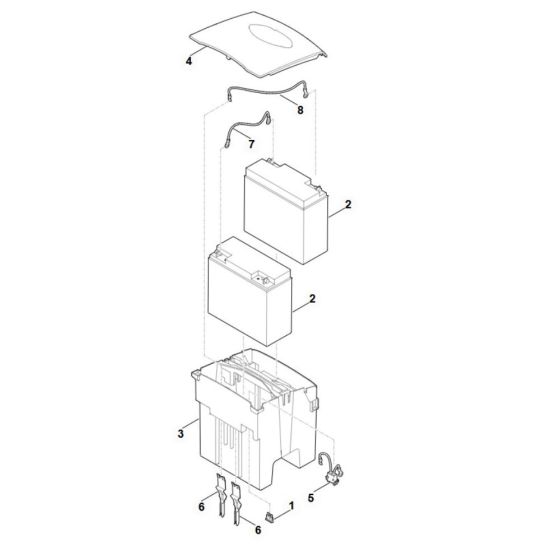 4
8
7
2
2
3
5
6
1
6