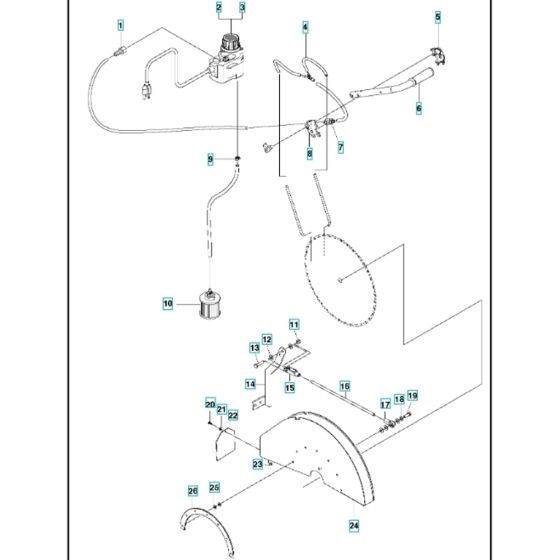 1
2
3
4
5
6
7
8
9
10
11
12
13
14
15
16
17
18
19
20
21
22
23
24
25
26