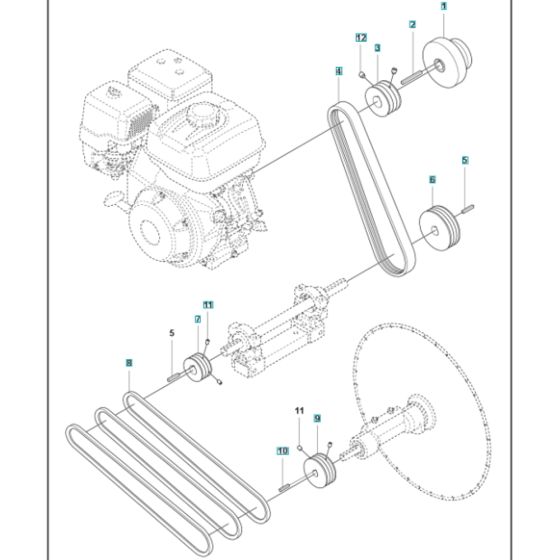 1
2
12
3
4
5
6
11
7
5
8
11
9
10