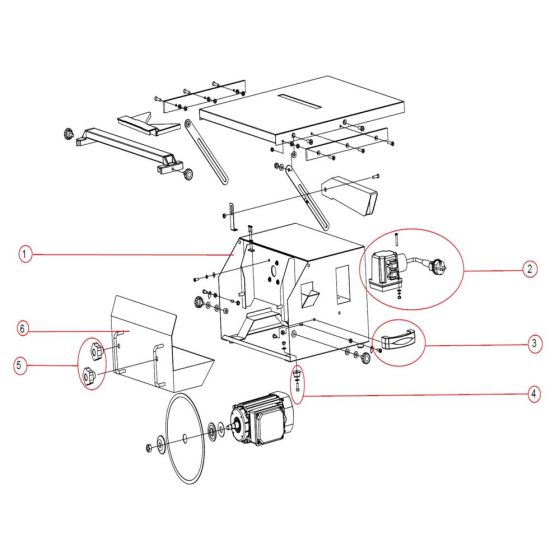 1
2
6
3
5
4