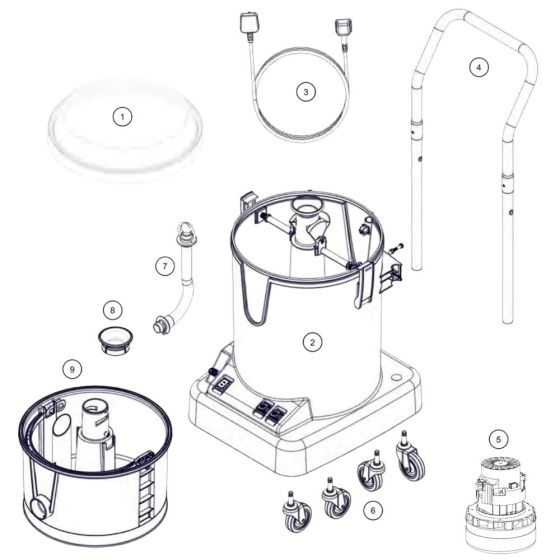 1
3
4
7
8
2
9
5
6