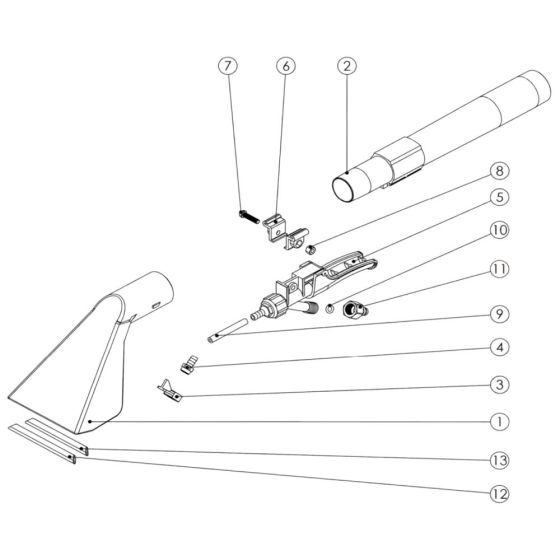 7
6
2
8
5
10
11
9
4
3
1
13
12