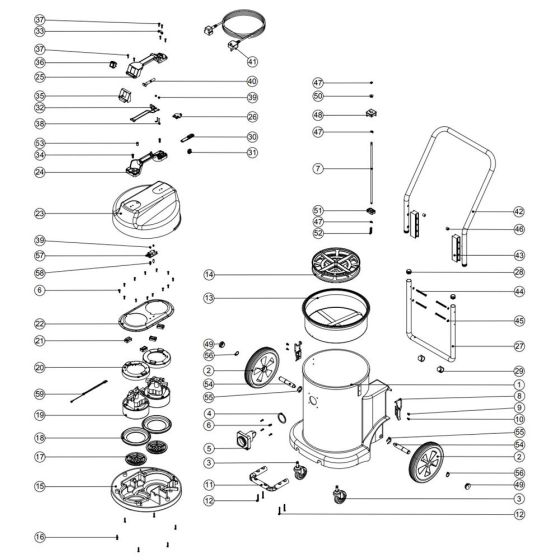 37
33
37
36
25
35
32
38
53
34
24
23
39
57
58
6
22
21
20
59
19
18
17
15
16
41
40
39
26
30
31
14
13
49
56
2
54
55
4
6
5
3
11
12
47
50
48
47
7
51
47
52
42
46
43
28
44
45
27
29
1
8
9
10
55
54
2
56
49
3
12