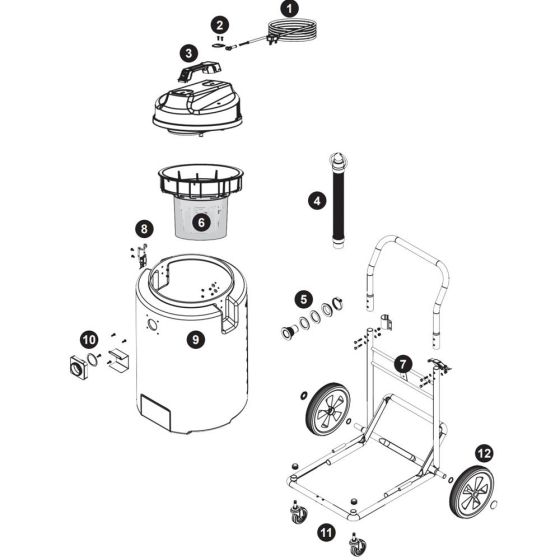 1
2
3
4
6
8
5
9
10
7
12
11