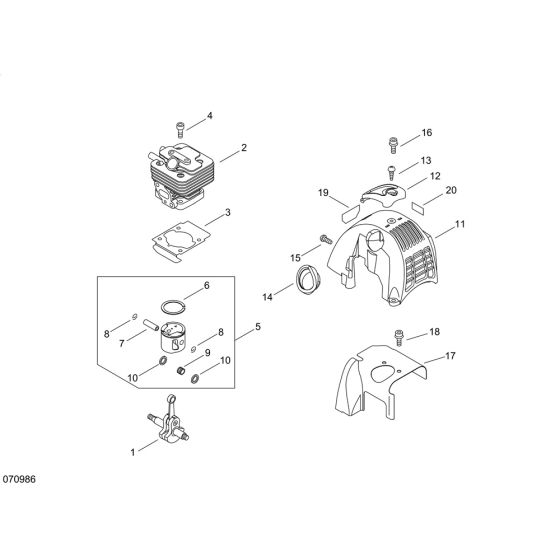 4
2
3
6
8
7
8
5
9
10
10
1
16
13
12
19
20
11
15
14
18
17
070986