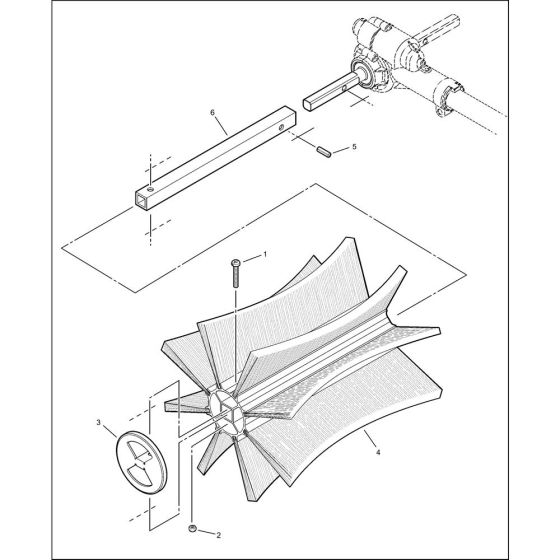 6
5
1
3
4
2