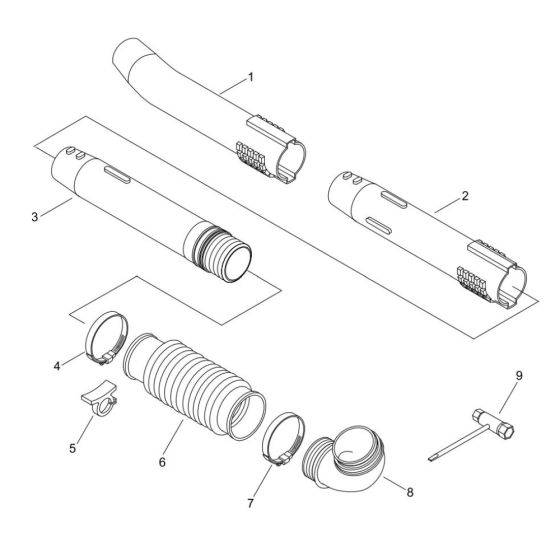 1
2
3
4
5
6
7
8
9