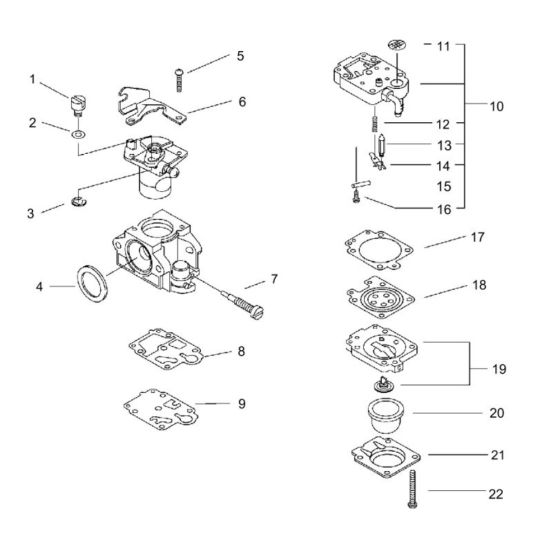 1
2
3
4
5
6
7
8
9
11
10
12
13
14
15
16
17
18
19
20
21
22