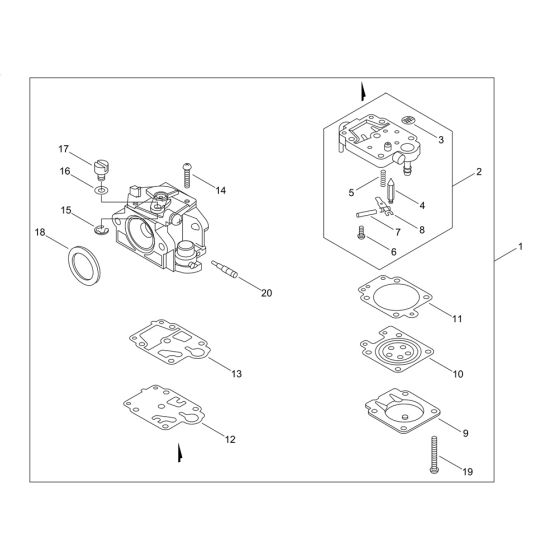 17
16
15
18
14
20
13
12
3
2
5
4
7
8
6
1
11
10
9
19