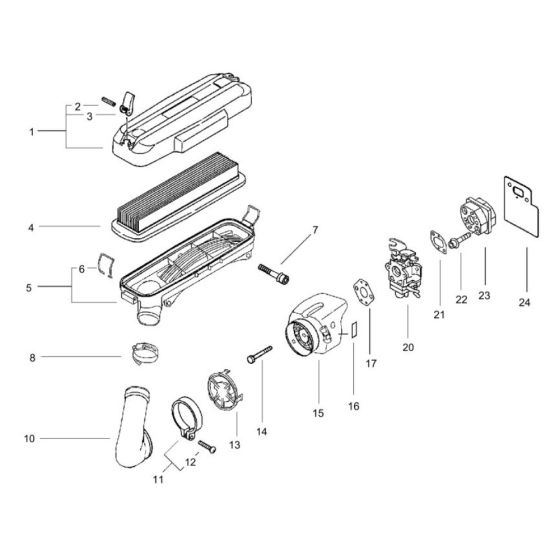 2
3
1
4
7
6
5
8
10
11
12
13
14
15
16
17
20
21
22
23
24