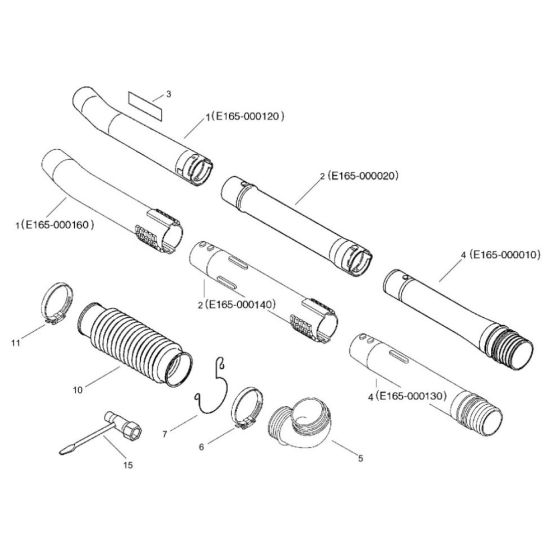 3
1 (E165-000120)
2 (E165-000020)
1 (E165-000160)
4 (E165-000010)
2 (E165-000140)
11
10
4 (E165-000130)
7
6
5
15