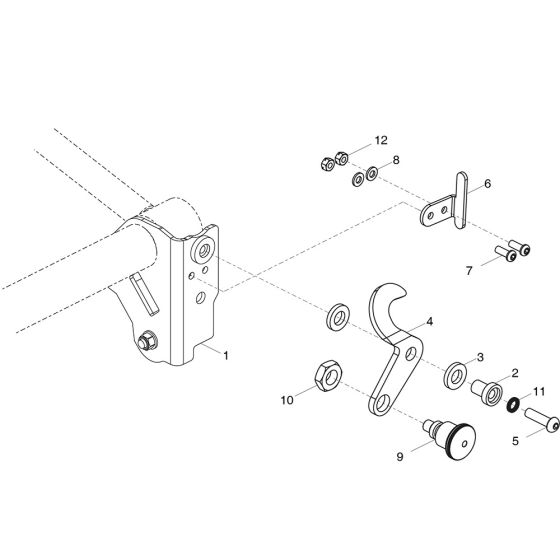 12
8
6
7
4
1
3
2
11
10
5
9